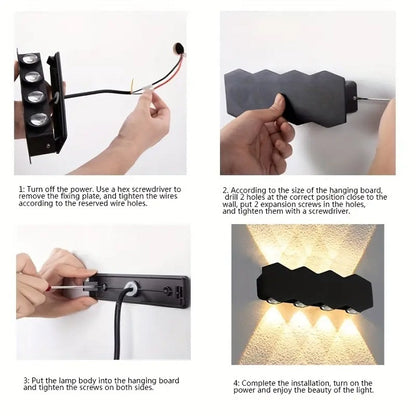 1: Turn off the power. Use a hex screwdriver to remove the fixing plate, and tighten the wires according to the reserved wire holes.

2. According to the size of the hanging board, drill 2 holes at the correct position close to the wall, put 2 expansion screws in the holes, and tighten them with a screwdriver.

3: Put the lamp body into the hanging board and tighten the screws on both sides.

4: Complete the installation, turn on the power and enjoy the beauty of the light.